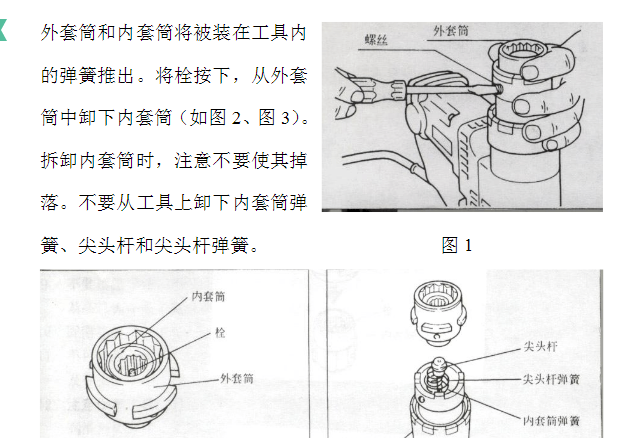 外套筒和内套筒将被装在工具内的弹簧推出。将栓按下，从外套筒中卸下内套筒（如图 2、图 3）。拆卸内套筒时，注意不要使其掉落。不要从工具上卸下内套筒弹簧、尖头杆和尖头杆弹簧。

螺丝
外套筒

图 1

内套筒
栓
外套筒

尖头杆
尖头杆弹簧
内套筒弹簧